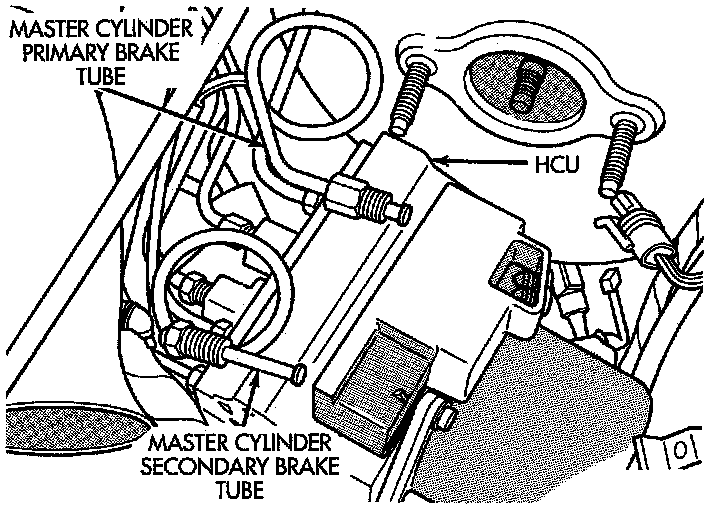 MASTER CYLINDER PRIMARY BRAKE TUBE

HCU

MASTER CYLINDER SECONDARY BRAKE TUBE