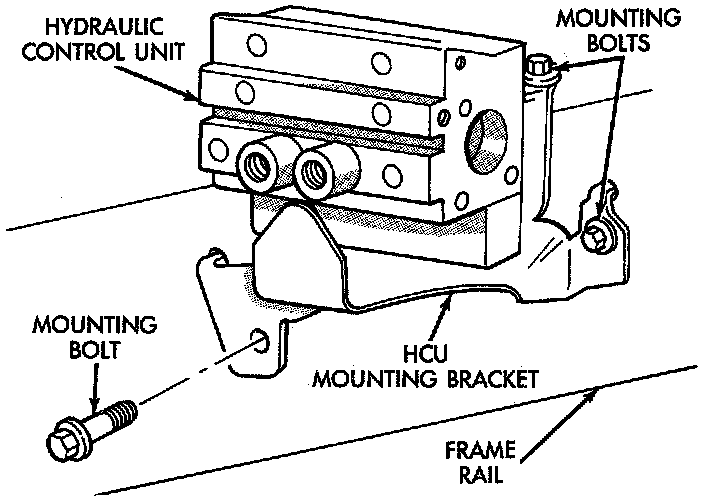 HYDRAULIC CONTROL UNIT

MOUNTING BOLTS

MOUNTING BOLT

HCU MOUNTING BRACKET

FRAME RAIL