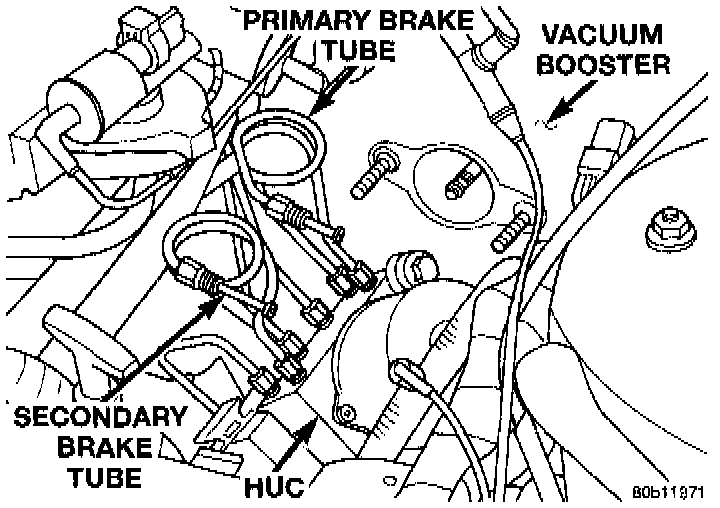 PRIMARY BRAKE TUBE

VACUUM BOOSTER

SECONDARY BRAKE TUBE

HUC

80b11971