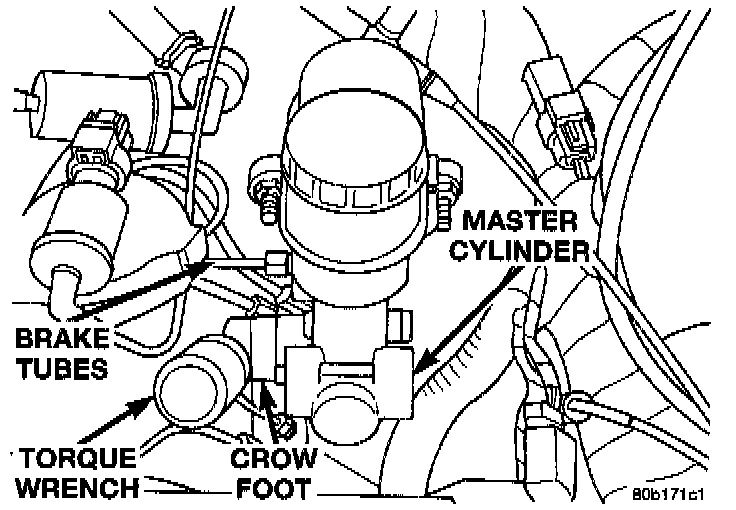 MASTER CYLINDER

BRAKE TUBES

TORQUE WRENCH

CROW FOOT

80b171c1