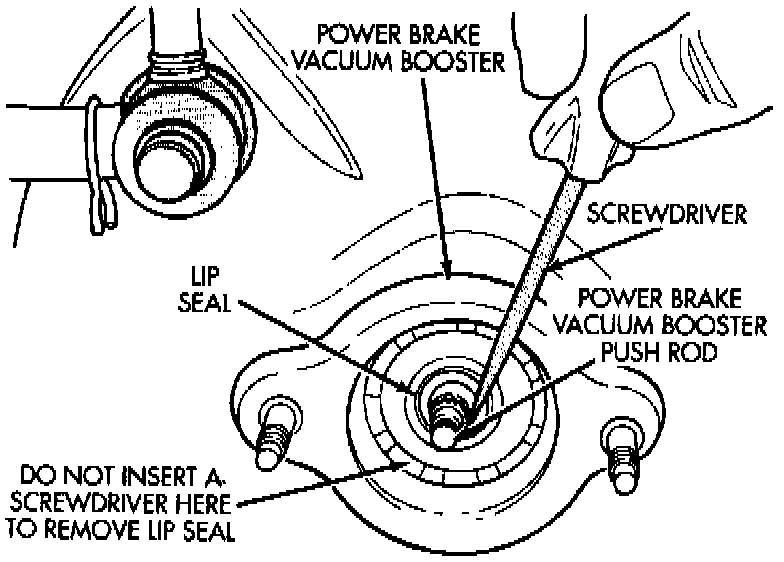 POWER BRAKE VACUUM BOOSTER

SCREWDRIVER

LIP SEAL

POWER BRAKE VACUUM BOOSTER PUSH ROD

DO NOT INSERT A SCREWDRIVER HERE TO REMOVE LIP SEAL