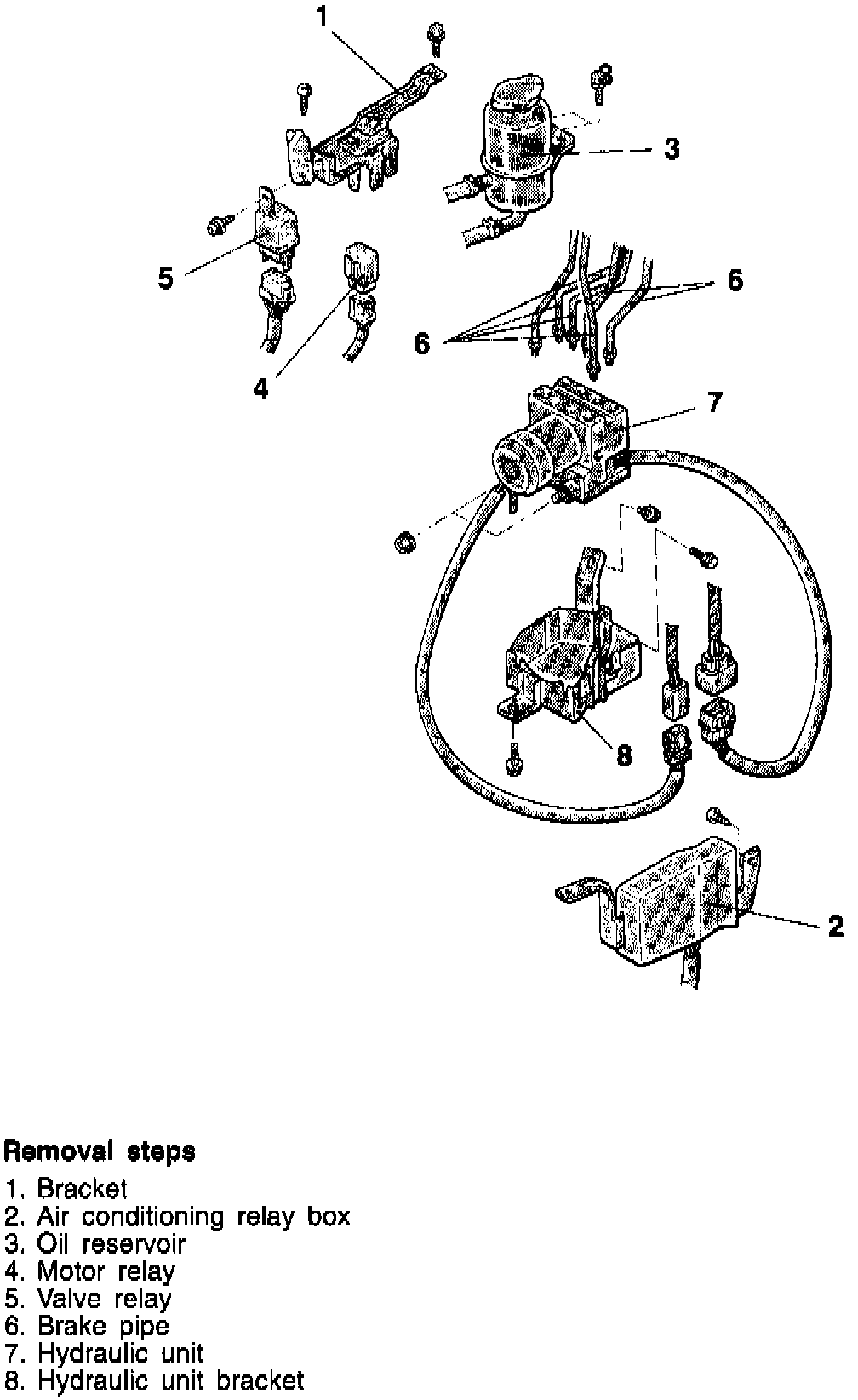 1

3

5

6

6

4

7

8

2

Removal steps
1. Bracket
2. Air conditioning relay box
3. Oil reservoir
4. Motor relay
5. Valve relay
6. Brake pipe
7. Hydraulic unit
8. Hydraulic unit bracket