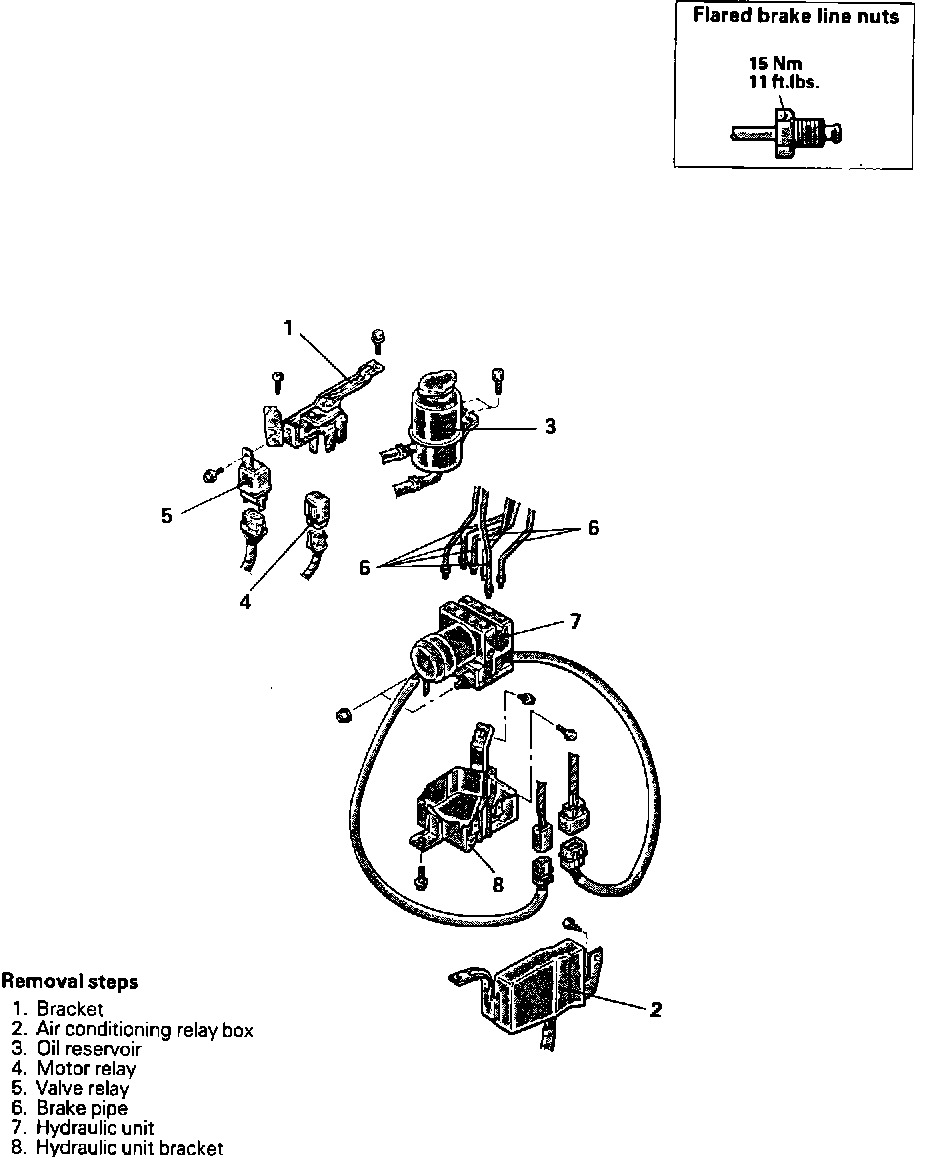 Flared brake line nuts

15 Nm
11 ft.lbs.

1

3

5

6

6

4

7

8

2

Removal steps
1. Bracket
2. Air conditioning relay box
3. Oil reservoir
4. Motor relay
5. Valve relay
6. Brake pipe
7. Hydraulic unit
8. Hydraulic unit bracket