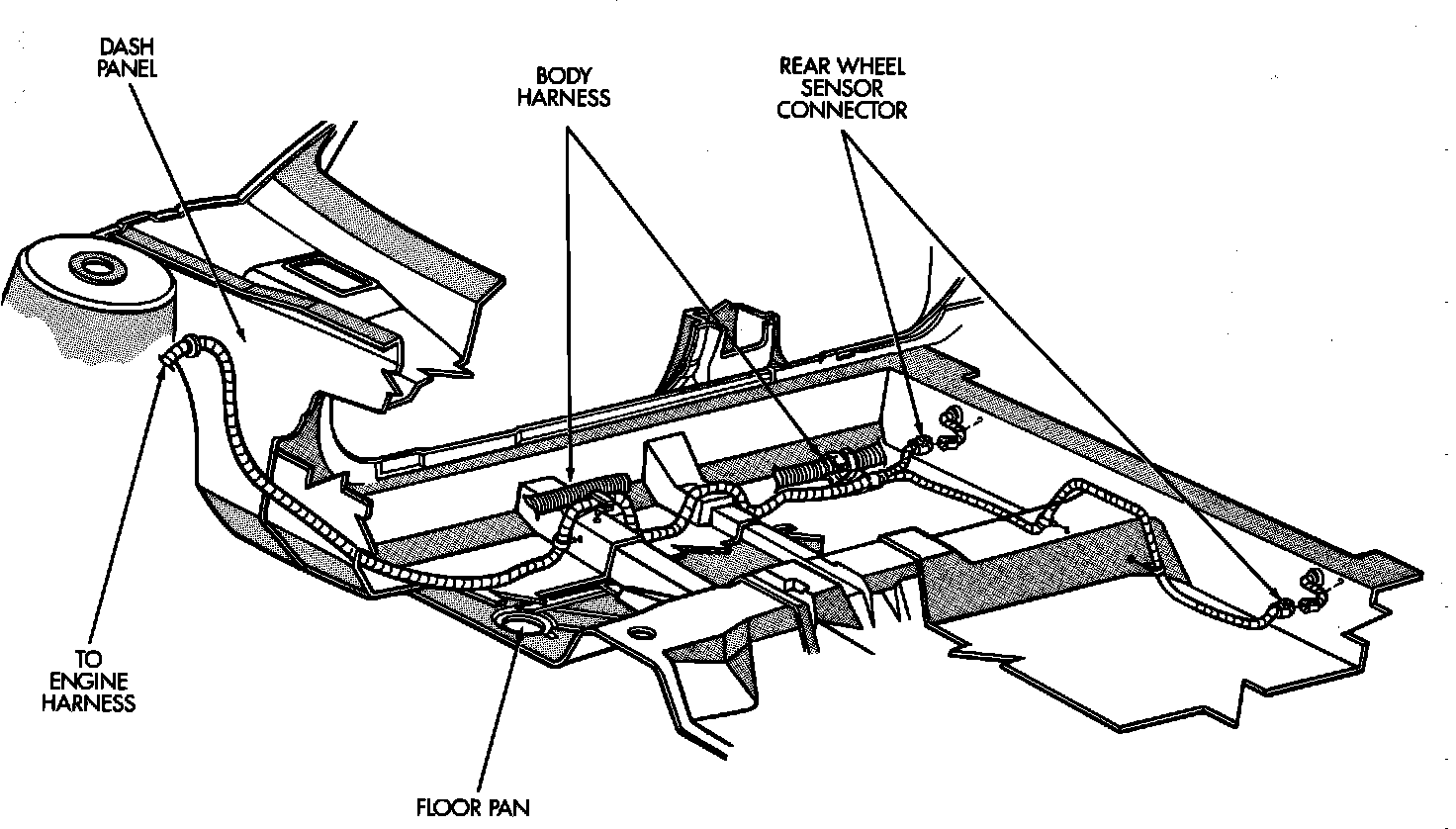 DASH PANEL

BODY HARNESS

REAR WHEEL SENSOR CONNECTOR

TO ENGINE HARNESS

FLOOR PAN