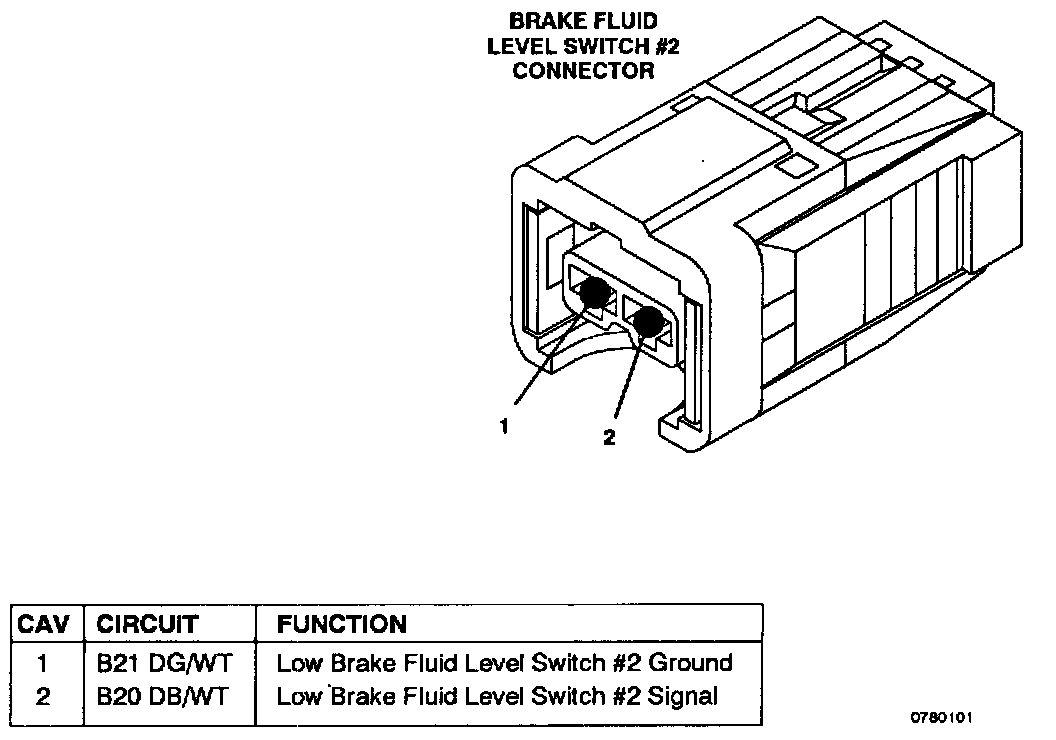 BRAKE FLUID LEVEL SWITCH #2 CONNECTOR

1

2

| CAV | CIRCUIT | FUNCTION |
|---|---|---|
| 1 | B21 DG/WT | Low Brake Fluid Level Switch #2 Ground |
| 2 | B20 DB/WT | Low Brake Fluid Level Switch #2 Signal |

0780101