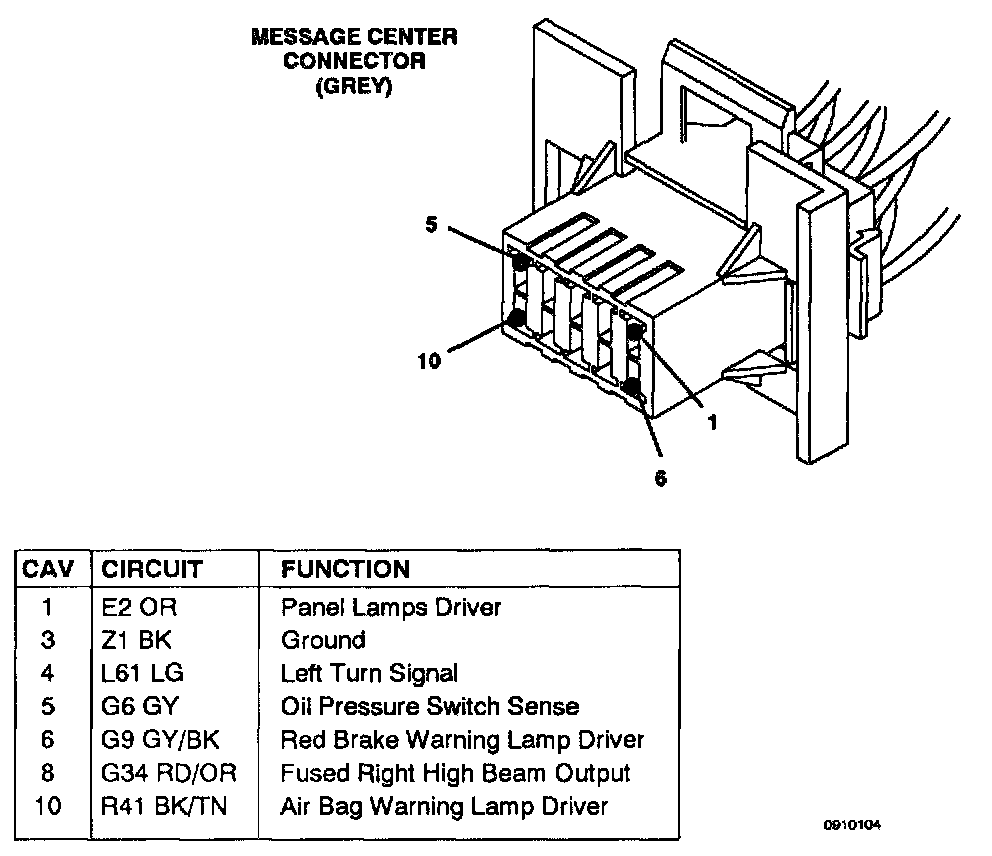 MESSAGE CENTER CONNECTOR (GREY)

5

10

1

6

| CAV | CIRCUIT | FUNCTION |
|---|---|---|
| 1 | E2 OR | Panel Lamps Driver |
| 3 | Z1 BK | Ground |
| 4 | L61 LG | Left Turn Signal |
| 5 | G6 GY | Oil Pressure Switch Sense |
| 6 | G9 GY/BK | Red Brake Warning Lamp Driver |
| 8 | G34 RD/OR | Fused Right High Beam Output |
| 10 | R41 BK/TN | Air Bag Warning Lamp Driver |

0910104