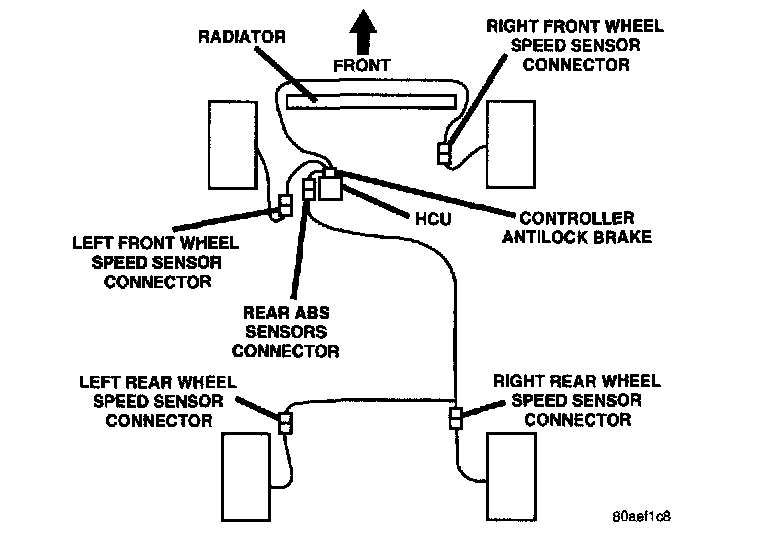 RADIATOR

FRONT

RIGHT FRONT WHEEL SPEED SENSOR CONNECTOR

HCU

CONTROLLER ANTILOCK BRAKE

LEFT FRONT WHEEL SPEED SENSOR CONNECTOR

REAR ABS SENSORS CONNECTOR

LEFT REAR WHEEL SPEED SENSOR CONNECTOR

RIGHT REAR WHEEL SPEED SENSOR CONNECTOR

80aef1c8