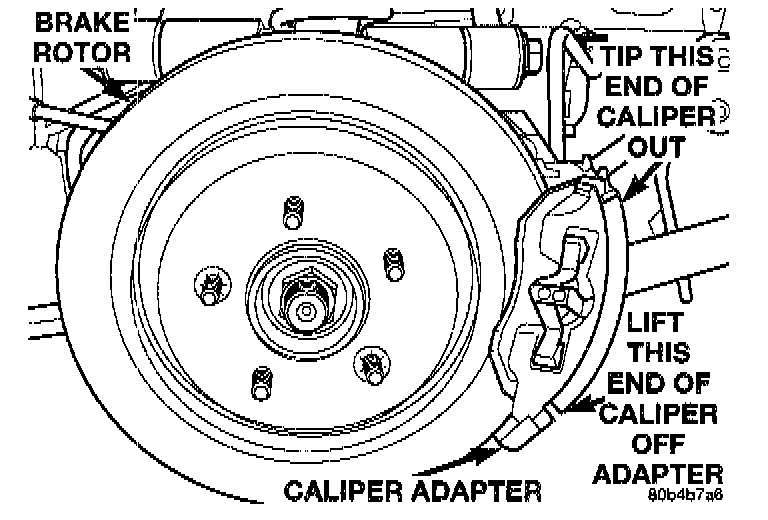 BRAKE ROTOR

TIP THIS END OF CALIPER OUT

LIFT THIS END OF CALIPER OFF ADAPTER

CALIPER ADAPTER

80b4b7a6