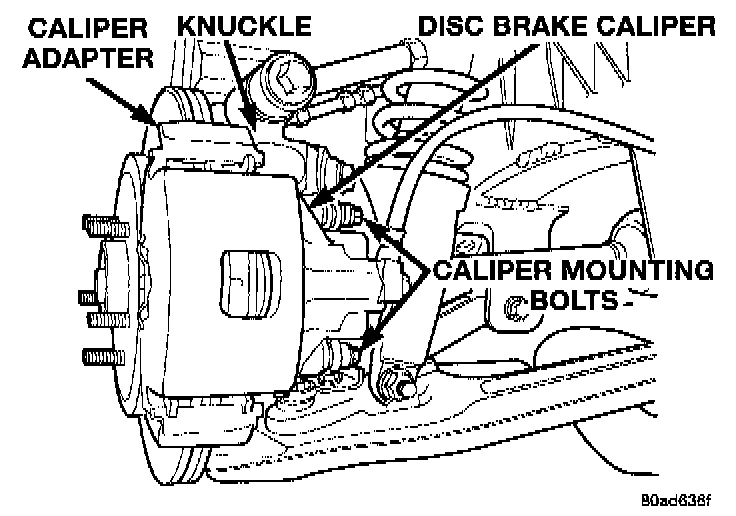 CALIPER ADAPTER

KNUCKLE

DISC BRAKE CALIPER

CALIPER MOUNTING BOLTS

80ad638f