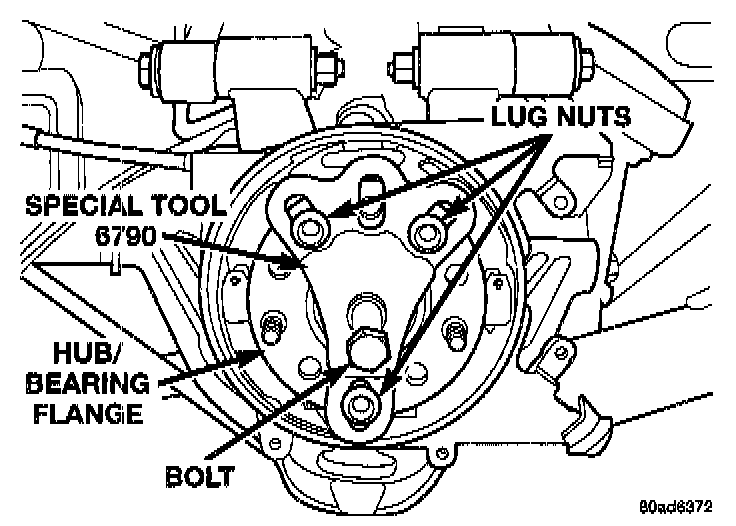 LUG NUTS

SPECIAL TOOL 6790

HUB/ BEARING FLANGE

BOLT

80ad6372