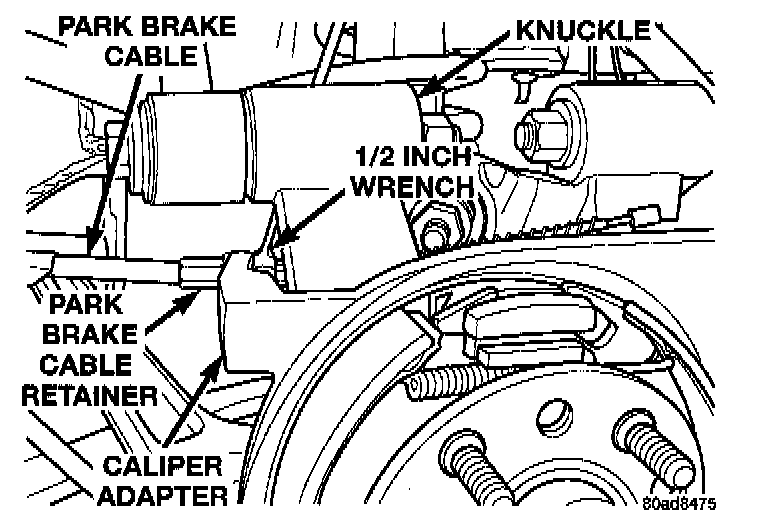 PARK BRAKE CABLE

KNUCKLE

1/2 INCH WRENCH

PARK BRAKE CABLE RETAINER

CALIPER ADAPTER

80ad8475