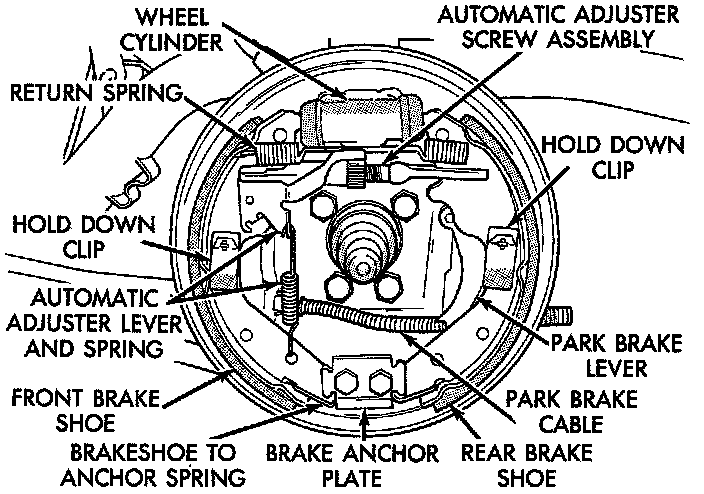 WHEEL CYLINDER

AUTOMATIC ADJUSTER SCREW ASSEMBLY

RETURN SPRING

HOLD DOWN CLIP

HOLD DOWN CLIP

AUTOMATIC ADJUSTER LEVER AND SPRING

PARK BRAKE LEVER

FRONT BRAKE SHOE

PARK BRAKE CABLE

BRAKESHOE TO ANCHOR SPRING

BRAKE ANCHOR PLATE

REAR BRAKE SHOE