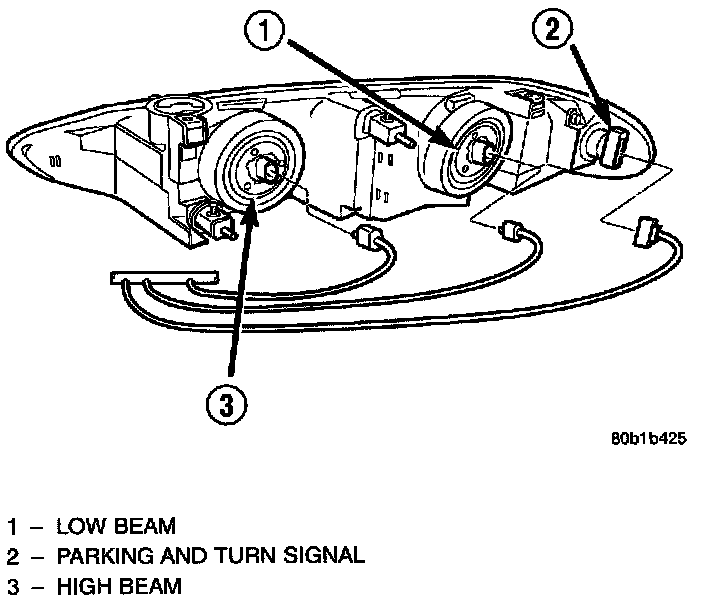 1

2

3

80b1b425

1 – LOW BEAM
2 – PARKING AND TURN SIGNAL
3 – HIGH BEAM