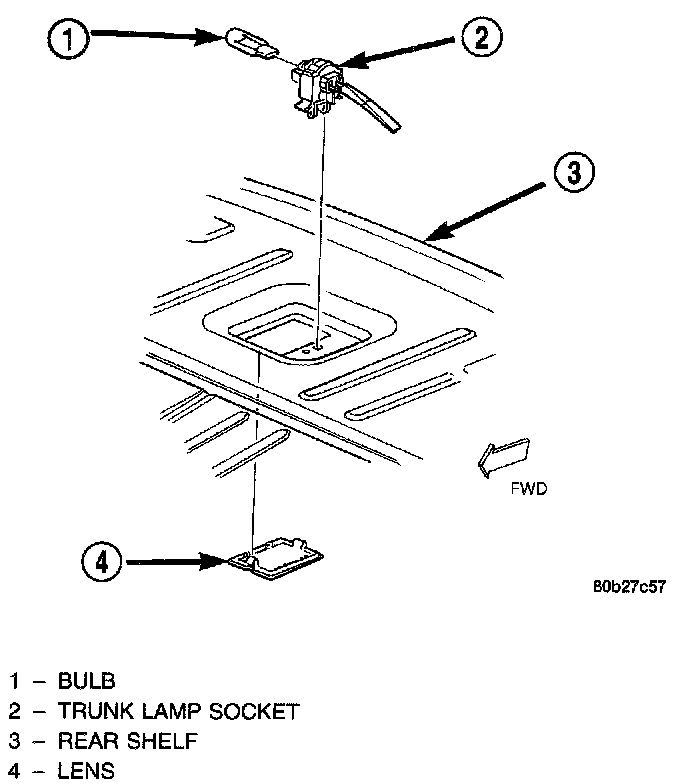 1

2

3

FWD

4

80b27c57

1 – BULB
2 – TRUNK LAMP SOCKET
3 – REAR SHELF
4 – LENS