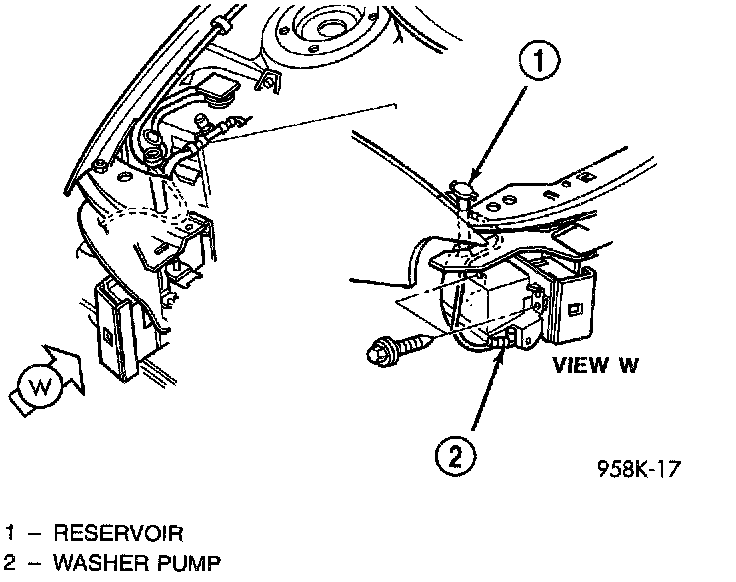 1

W

VIEW W

2

958K-17

1 – RESERVOIR
2 – WASHER PUMP