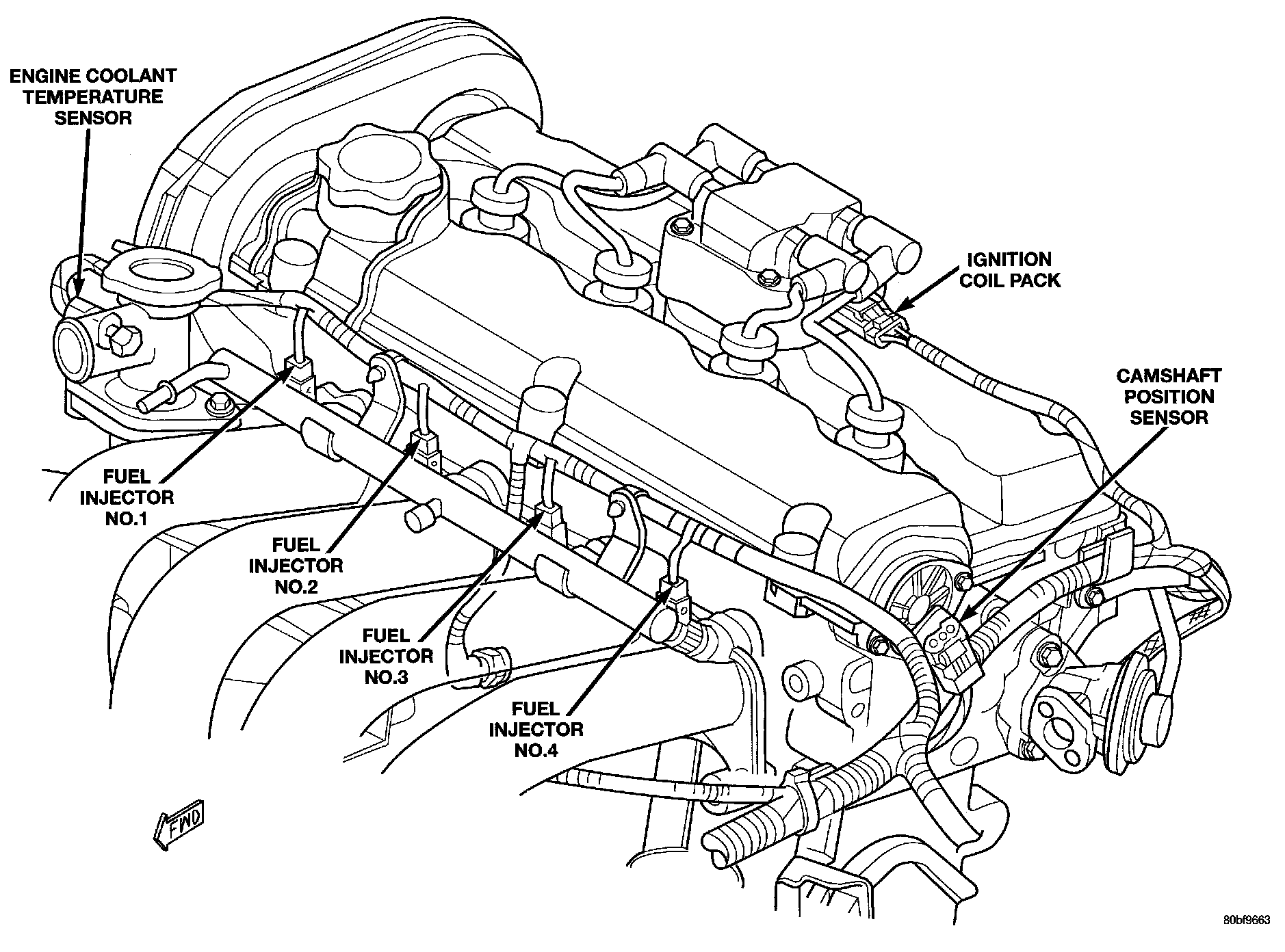 ENGINE COOLANT TEMPERATURE SENSOR

IGNITION COIL PACK

CAMSHAFT POSITION SENSOR

FUEL INJECTOR NO.1

FUEL INJECTOR NO.2

FUEL INJECTOR NO.3

FUEL INJECTOR NO.4

FWD

80bf9663