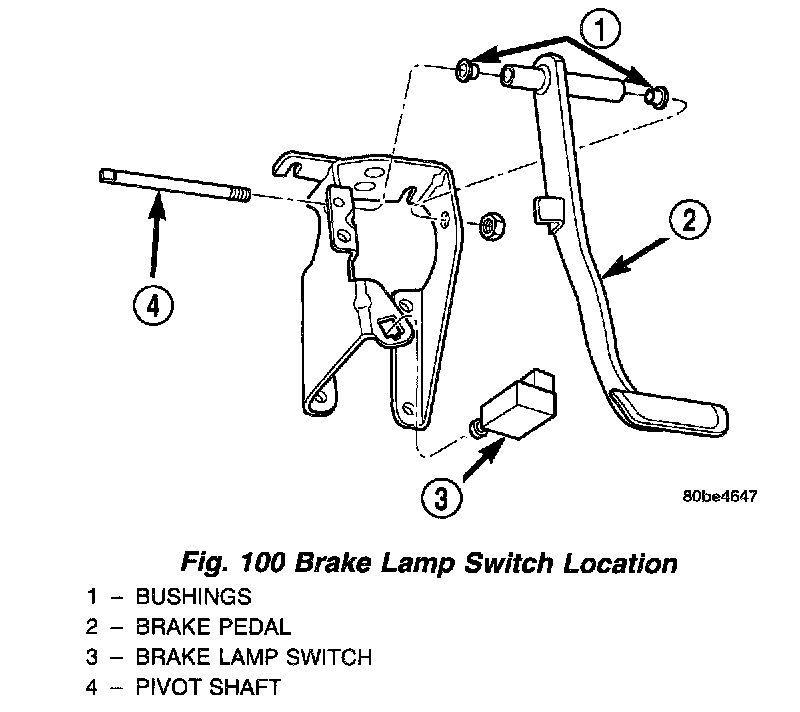 1

2

4

3

80be4647

Fig. 100 Brake Lamp Switch Location

1 – BUSHINGS
2 – BRAKE PEDAL
3 – BRAKE LAMP SWITCH
4 – PIVOT SHAFT