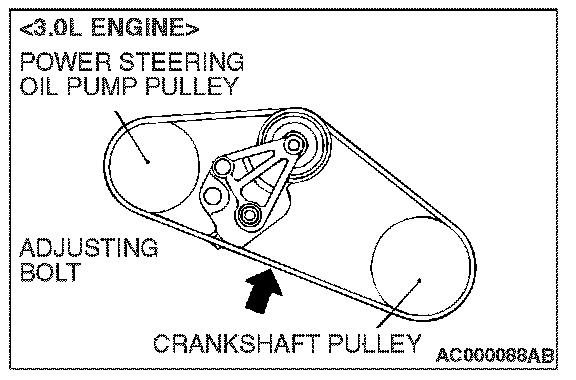 <3.0L ENGINE>
POWER STEERING OIL PUMP PULLEY

ADJUSTING BOLT

CRANKSHAFT PULLEY

AC000088AB