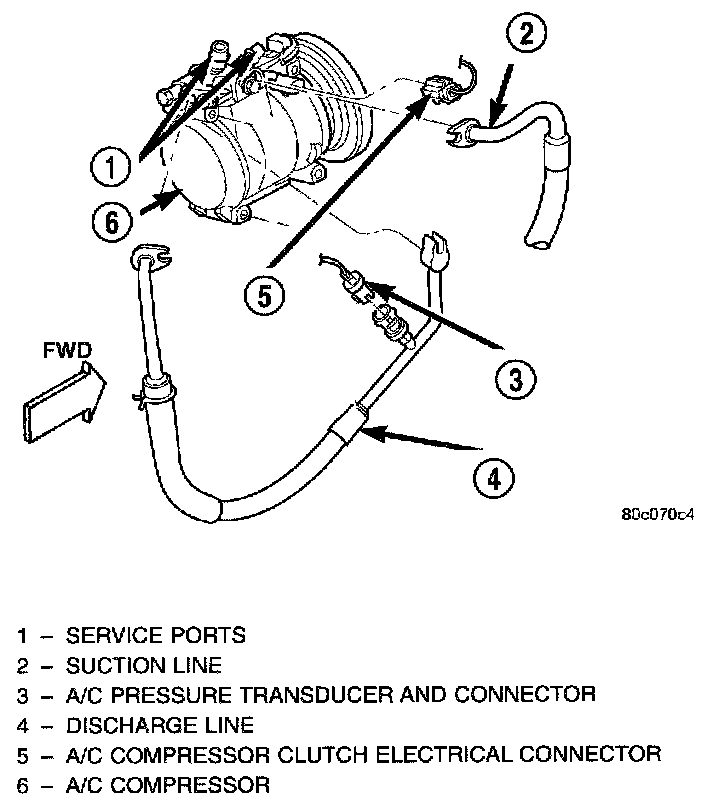 2

1

6

5

FWD

3

4

80c070c4

1 – SERVICE PORTS
2 – SUCTION LINE
3 – A/C PRESSURE TRANSDUCER AND CONNECTOR
4 – DISCHARGE LINE
5 – A/C COMPRESSOR CLUTCH ELECTRICAL CONNECTOR
6 – A/C COMPRESSOR