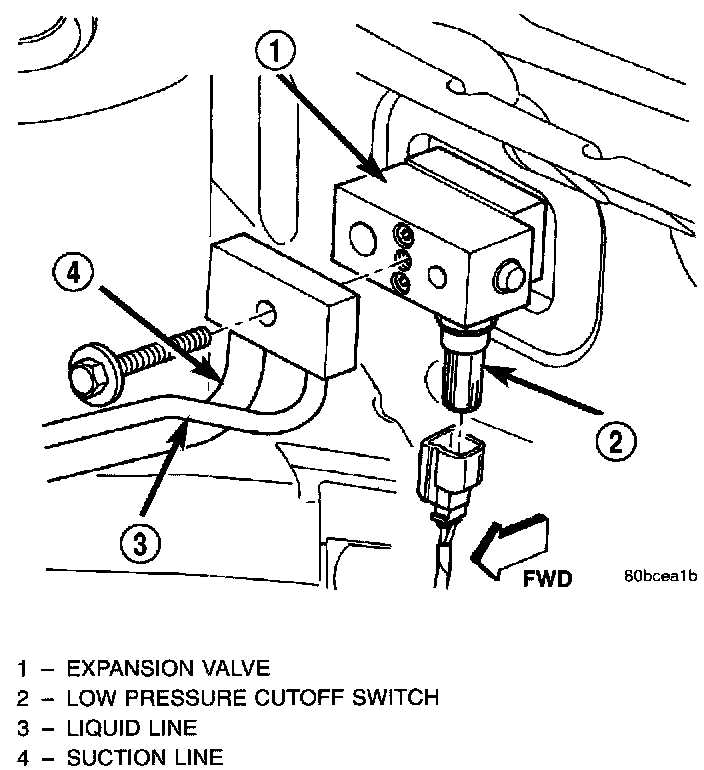 1

4

2

3

FWD

80bcea1b

1 – EXPANSION VALVE
2 – LOW PRESSURE CUTOFF SWITCH
3 – LIQUID LINE
4 – SUCTION LINE