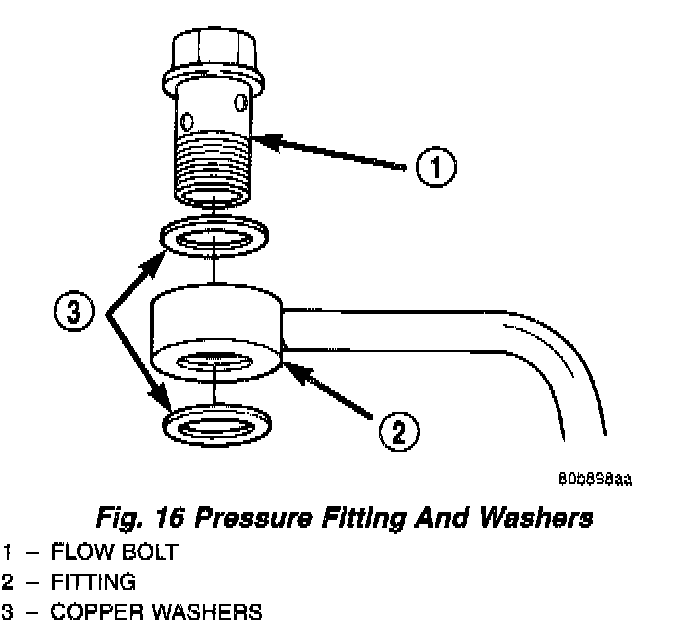 1

3

2

80b898aa

Fig. 16 Pressure Fitting And Washers

1 – FLOW BOLT
2 – FITTING
3 – COPPER WASHERS