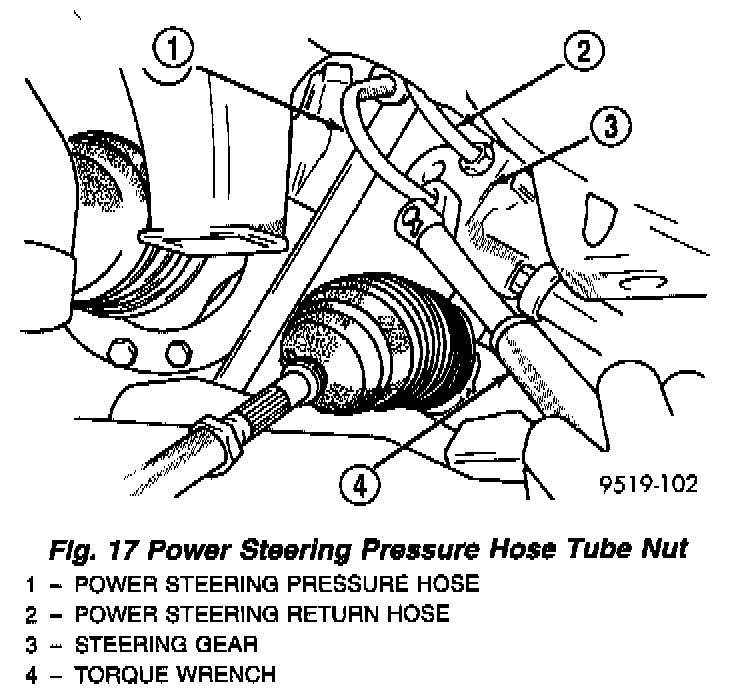 1

2

3

4

9519-102

Fig. 17 Power Steering Pressure Hose Tube Nut

1 – POWER STEERING PRESSURE HOSE
2 – POWER STEERING RETURN HOSE
3 – STEERING GEAR
4 – TORQUE WRENCH