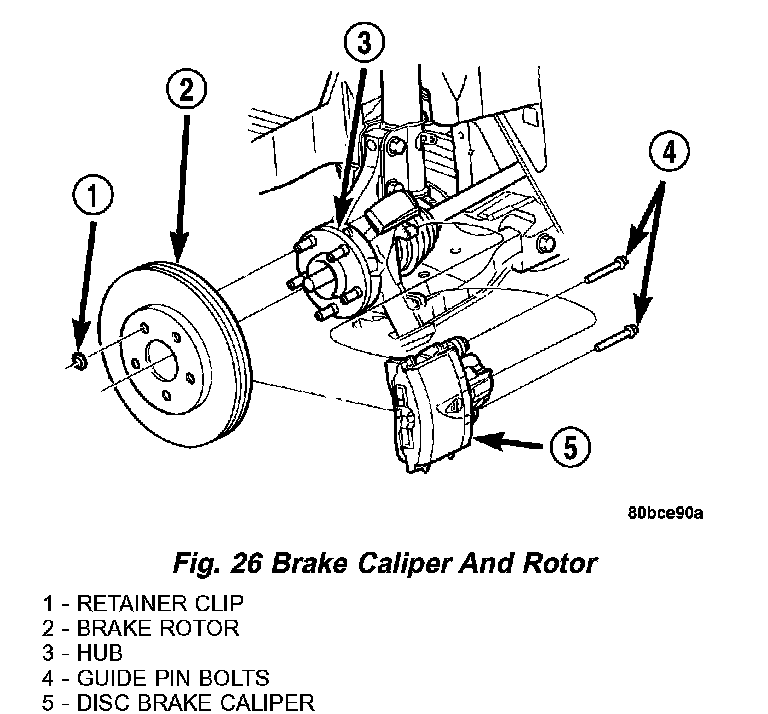 3

2

4

1

5

80bce90a

Fig. 26 Brake Caliper And Rotor

1 - RETAINER CLIP
2 - BRAKE ROTOR
3 - HUB
4 - GUIDE PIN BOLTS
5 - DISC BRAKE CALIPER