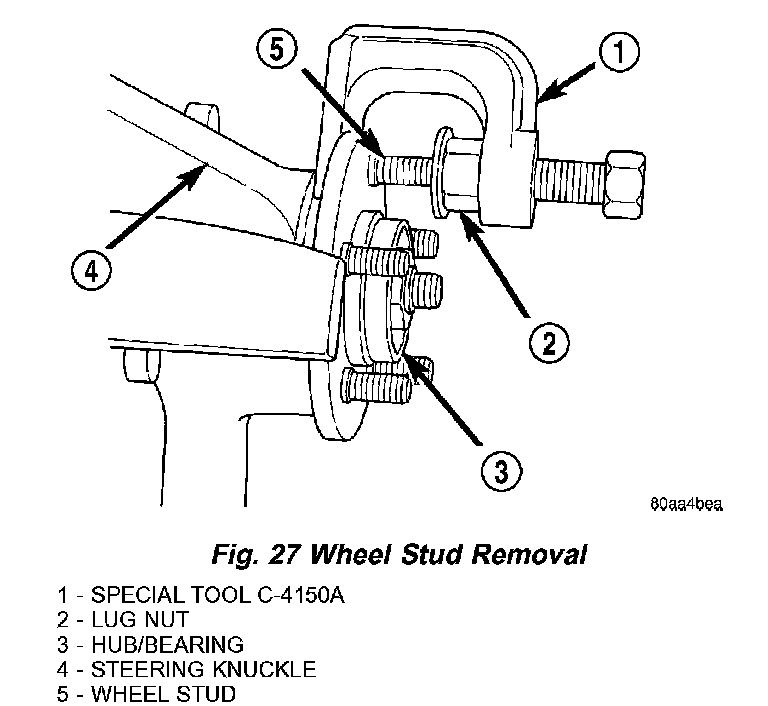 5
1
4
2
3
80aa4bea

Fig. 27 Wheel Stud Removal

1 - SPECIAL TOOL C-4150A
2 - LUG NUT
3 - HUB/BEARING
4 - STEERING KNUCKLE
5 - WHEEL STUD