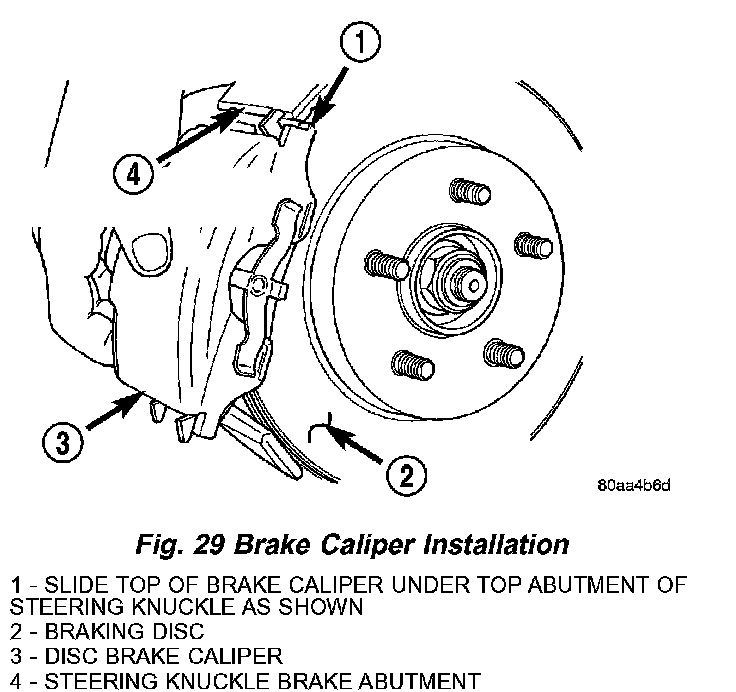 1

4

3

2

80aa4b6d

Fig. 29 Brake Caliper Installation

1 - SLIDE TOP OF BRAKE CALIPER UNDER TOP ABUTMENT OF STEERING KNUCKLE AS SHOWN
2 - BRAKING DISC
3 - DISC BRAKE CALIPER
4 - STEERING KNUCKLE BRAKE ABUTMENT