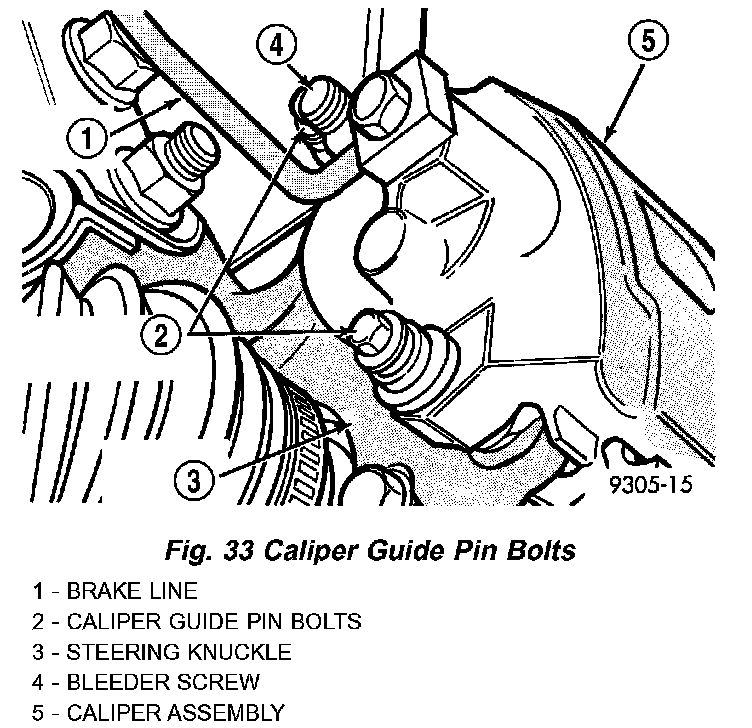 4

5

1

2

3

9305-15

Fig. 33 Caliper Guide Pin Bolts

1 - BRAKE LINE
2 - CALIPER GUIDE PIN BOLTS
3 - STEERING KNUCKLE
4 - BLEEDER SCREW
5 - CALIPER ASSEMBLY