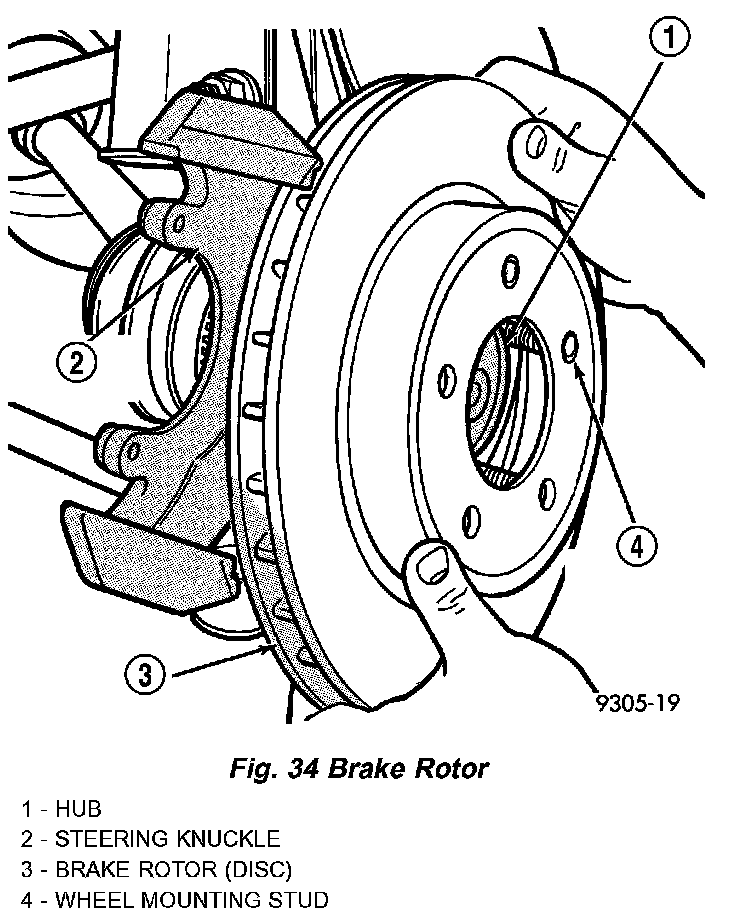 1

2

4

3

9305-19

Fig. 34 Brake Rotor

1 - HUB
2 - STEERING KNUCKLE
3 - BRAKE ROTOR (DISC)
4 - WHEEL MOUNTING STUD