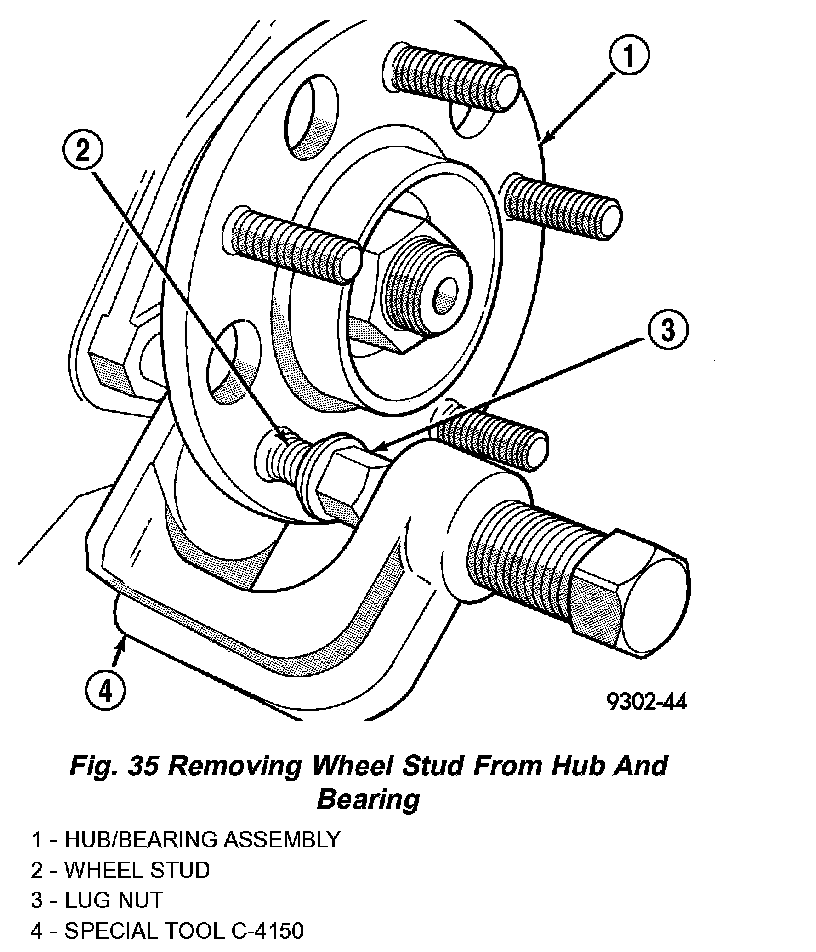 1

2

3

4

9302-44

Fig. 35 Removing Wheel Stud From Hub And Bearing

1 - HUB/BEARING ASSEMBLY
2 - WHEEL STUD
3 - LUG NUT
4 - SPECIAL TOOL C-4150