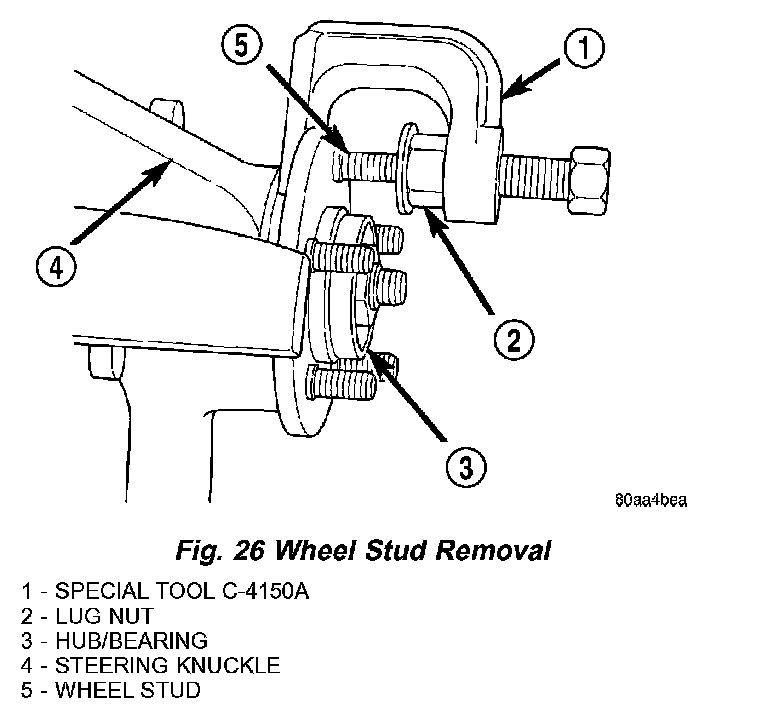 5

1

4

2

3

80aa4bea

Fig. 26 Wheel Stud Removal

1 - SPECIAL TOOL C-4150A
2 - LUG NUT
3 - HUB/BEARING
4 - STEERING KNUCKLE
5 - WHEEL STUD