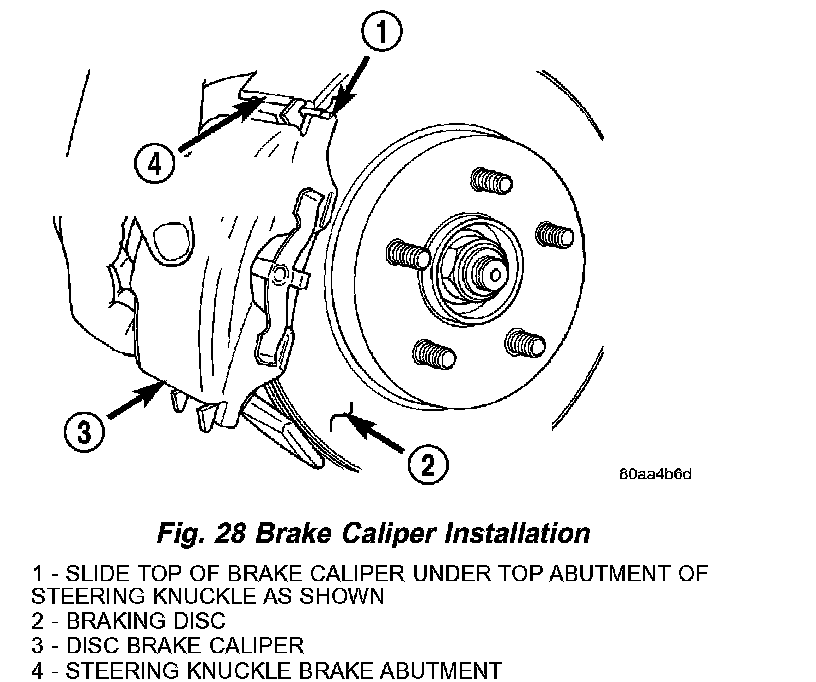 1

4

3

2

80aa4b6d

Fig. 28 Brake Caliper Installation

1 - SLIDE TOP OF BRAKE CALIPER UNDER TOP ABUTMENT OF STEERING KNUCKLE AS SHOWN
2 - BRAKING DISC
3 - DISC BRAKE CALIPER
4 - STEERING KNUCKLE BRAKE ABUTMENT