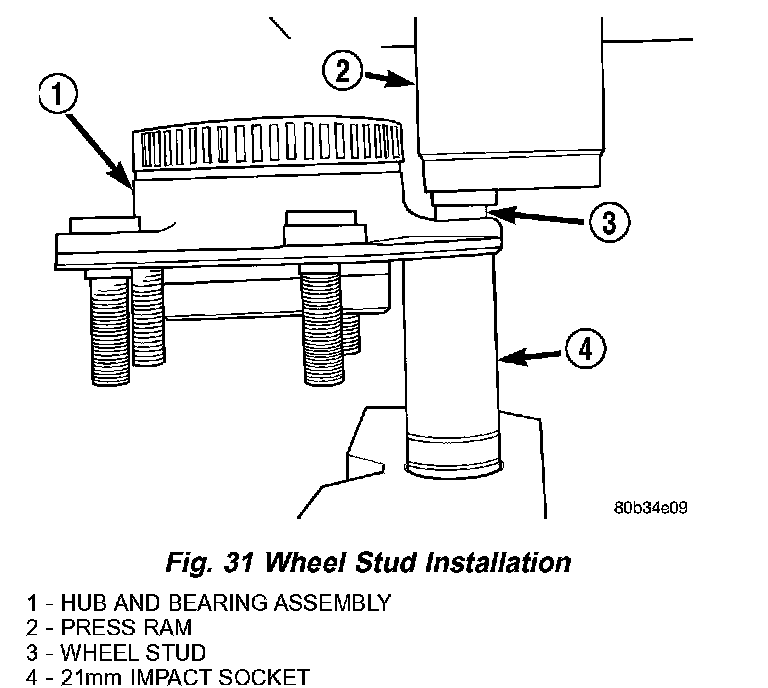 1

2

3

4

80b34e09

Fig. 31 Wheel Stud Installation

1 - HUB AND BEARING ASSEMBLY
2 - PRESS RAM
3 - WHEEL STUD
4 - 21mm IMPACT SOCKET