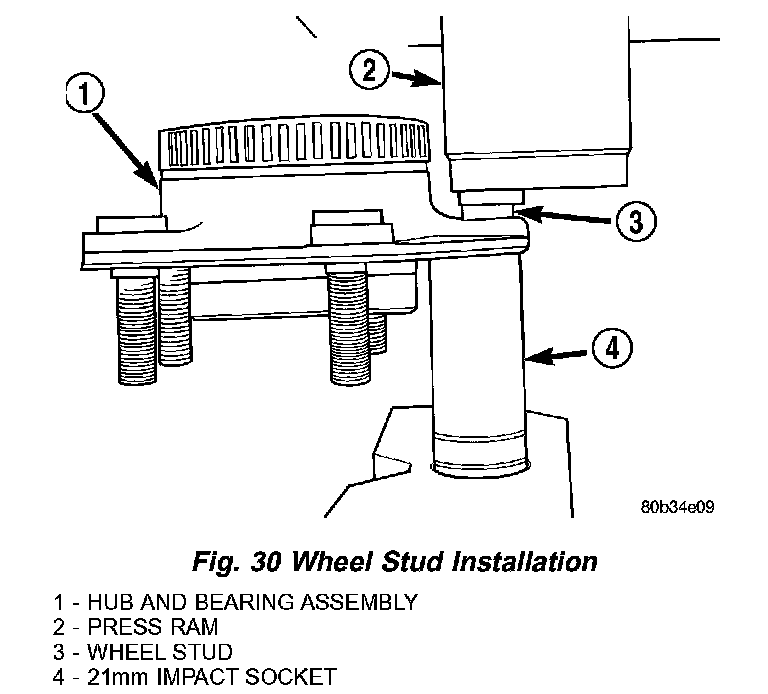 1
2
3
4

80b34e09

Fig. 30 Wheel Stud Installation

1 - HUB AND BEARING ASSEMBLY
2 - PRESS RAM
3 - WHEEL STUD
4 - 21mm IMPACT SOCKET