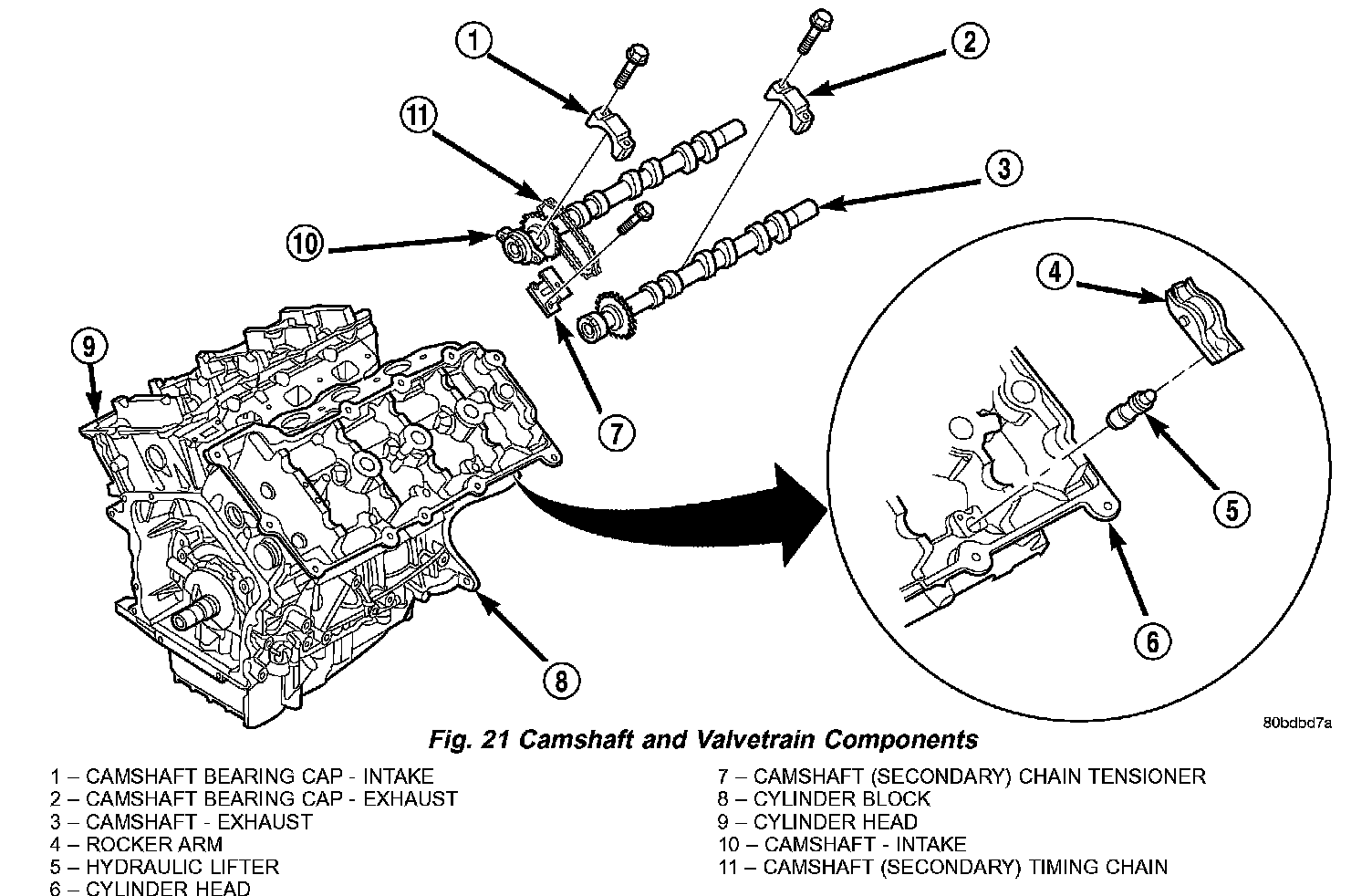 1
2
11
3
10
4
9
7
5
6
8
80bdbd7a

Fig. 21 Camshaft and Valvetrain Components

1 – CAMSHAFT BEARING CAP - INTAKE
2 – CAMSHAFT BEARING CAP - EXHAUST
3 – CAMSHAFT - EXHAUST
4 – ROCKER ARM
5 – HYDRAULIC LIFTER
6 – CYLINDER HEAD

7 – CAMSHAFT (SECONDARY) CHAIN TENSIONER
8 – CYLINDER BLOCK
9 – CYLINDER HEAD
10 – CAMSHAFT - INTAKE
11 – CAMSHAFT (SECONDARY) TIMING CHAIN