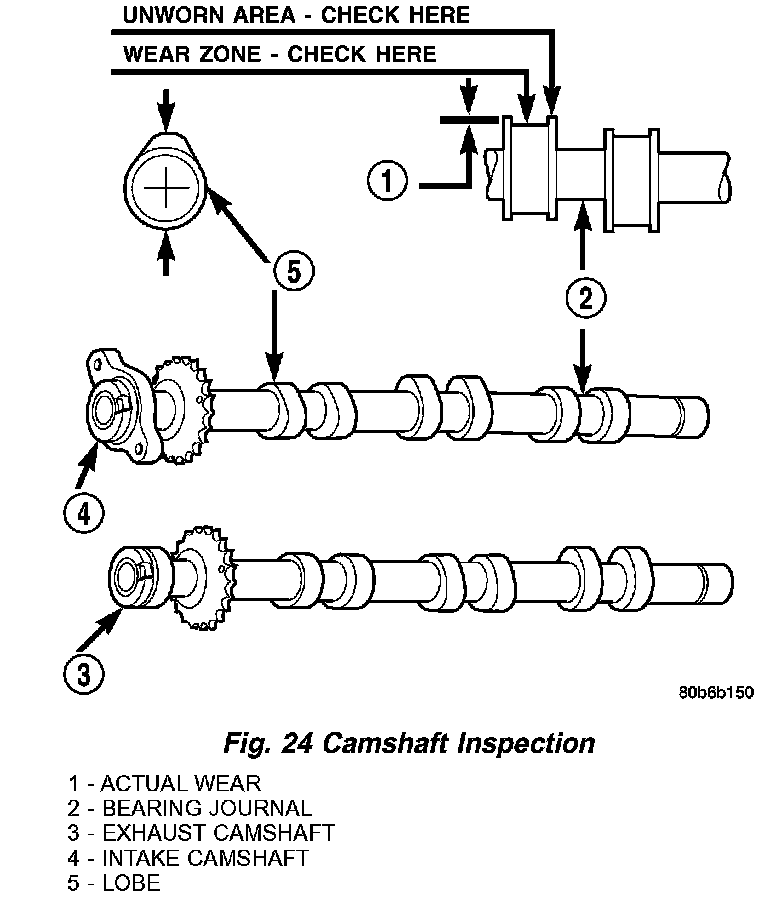 UNWORN AREA - CHECK HERE
WEAR ZONE - CHECK HERE

1

5

2

4

3

80b6b150

Fig. 24 Camshaft Inspection

1 - ACTUAL WEAR
2 - BEARING JOURNAL
3 - EXHAUST CAMSHAFT
4 - INTAKE CAMSHAFT
5 - LOBE