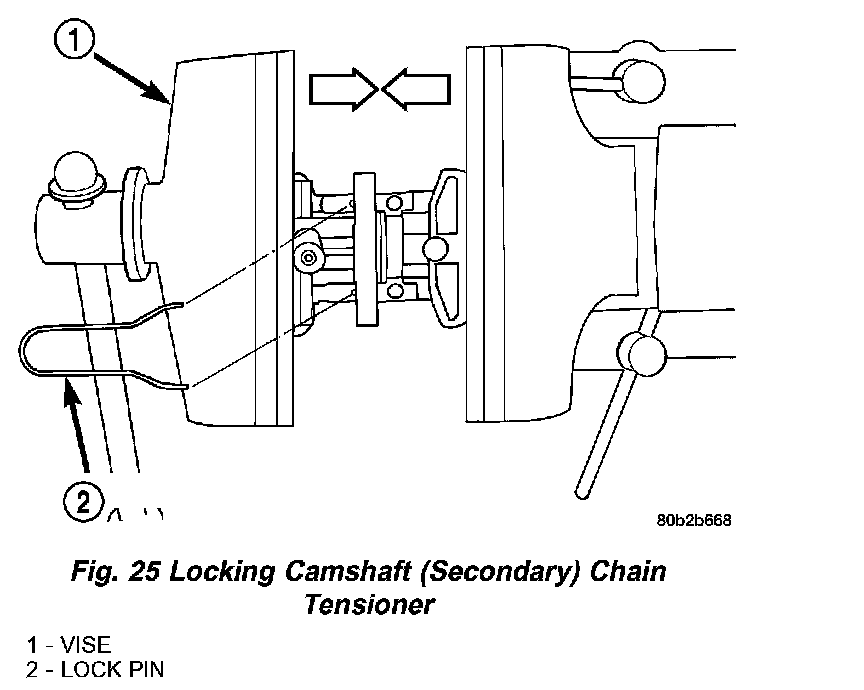 1

2

80b2b668

Fig. 25 Locking Camshaft (Secondary) Chain Tensioner

1 - VISE
2 - LOCK PIN