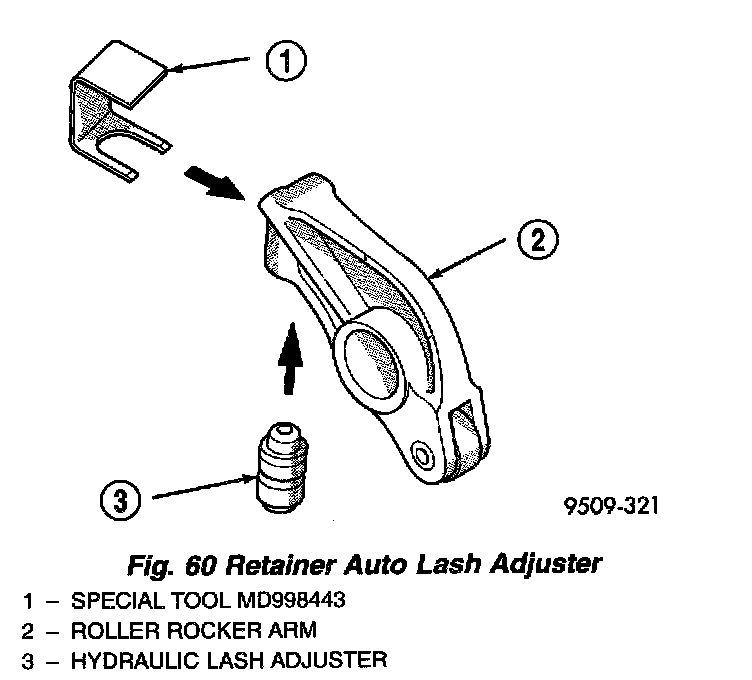 1

2

3

9509-321

Fig. 60 Retainer Auto Lash Adjuster

1 – SPECIAL TOOL MD998443
2 – ROLLER ROCKER ARM
3 – HYDRAULIC LASH ADJUSTER