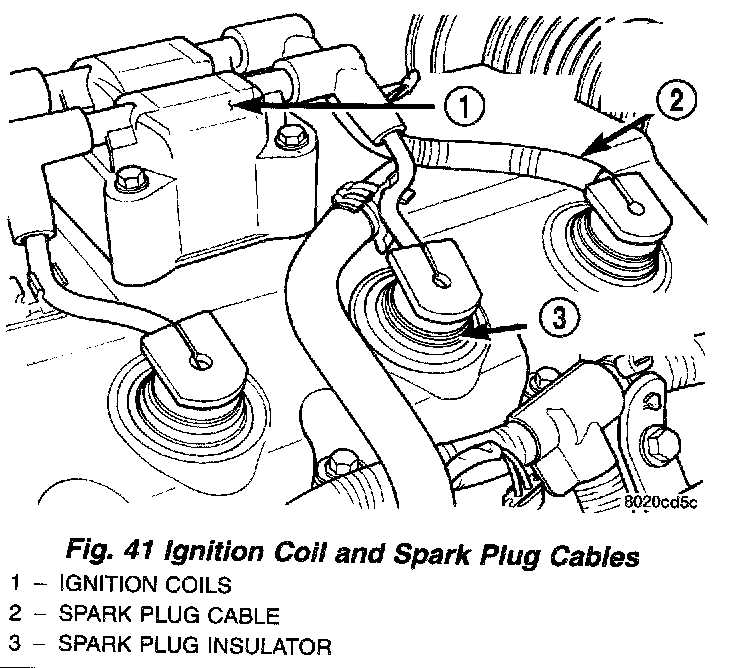 1
2
3
8020cd5c

Fig. 41 Ignition Coil and Spark Plug Cables
1 – IGNITION COILS
2 – SPARK PLUG CABLE
3 – SPARK PLUG INSULATOR