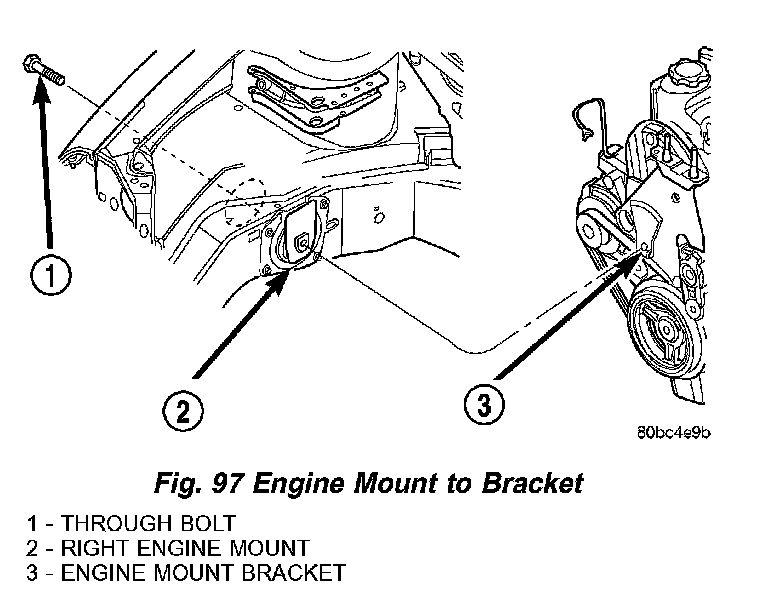 1

2

3

80bc4e9b

Fig. 97 Engine Mount to Bracket

1 - THROUGH BOLT
2 - RIGHT ENGINE MOUNT
3 - ENGINE MOUNT BRACKET