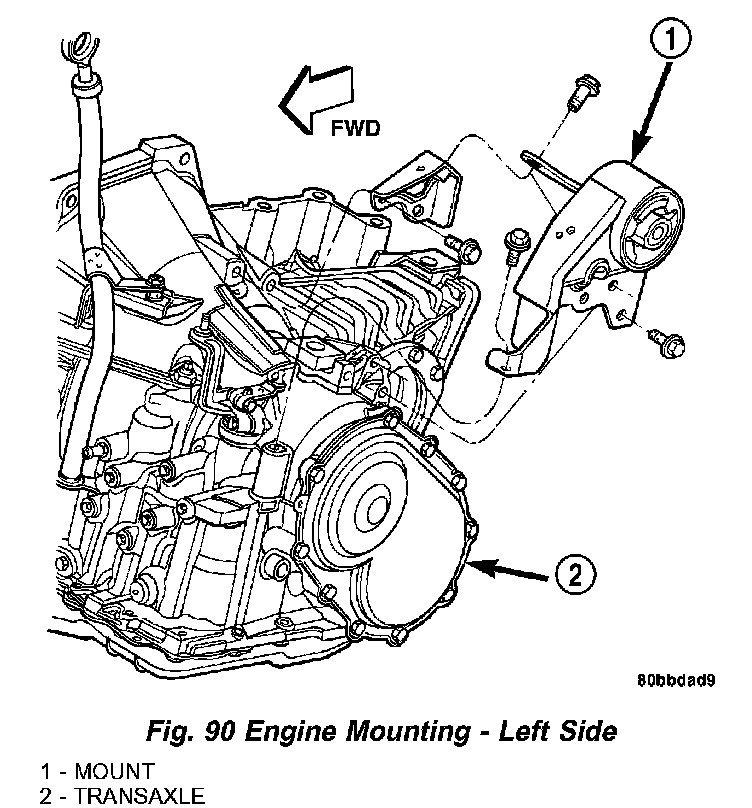 FWD

1

2

80bbdad9

Fig. 90 Engine Mounting - Left Side

1 - MOUNT
2 - TRANSAXLE