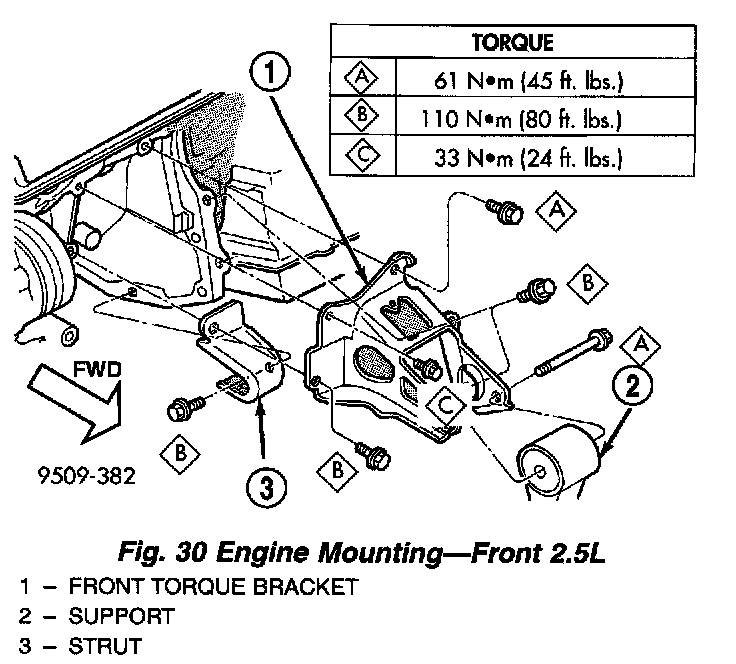 | TORQUE | |
|---|---|
| A | 61 N•m (45 ft. lbs.) |
| B | 110 N•m (80 ft. lbs.) |
| C | 33 N•m (24 ft. lbs.) |

1

A

B

A

2

C

FWD

B

B

3

9509-382

Fig. 30 Engine Mounting—Front 2.5L

1 – FRONT TORQUE BRACKET

2 – SUPPORT

3 – STRUT