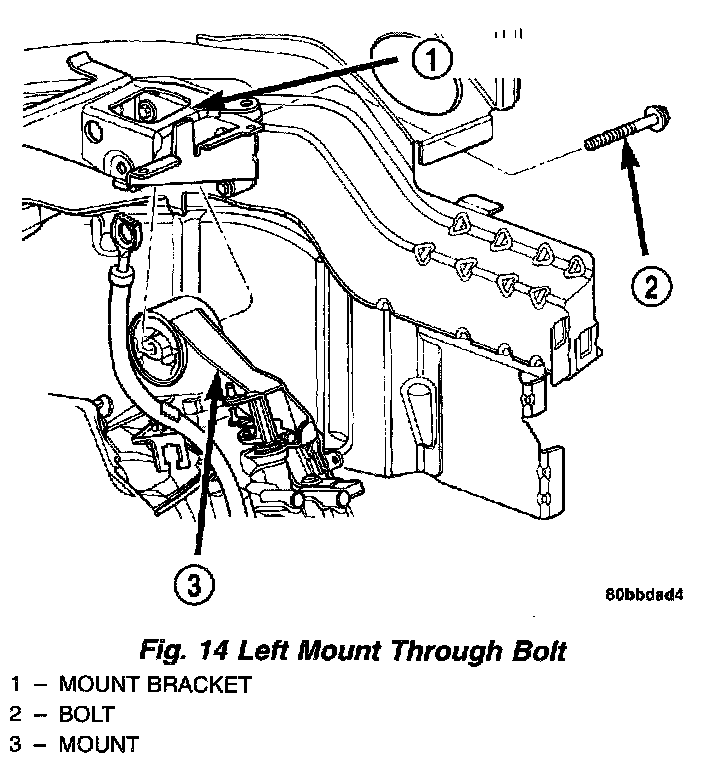 1

2

3

80bbdad4

Fig. 14 Left Mount Through Bolt

1 – MOUNT BRACKET
2 – BOLT
3 – MOUNT