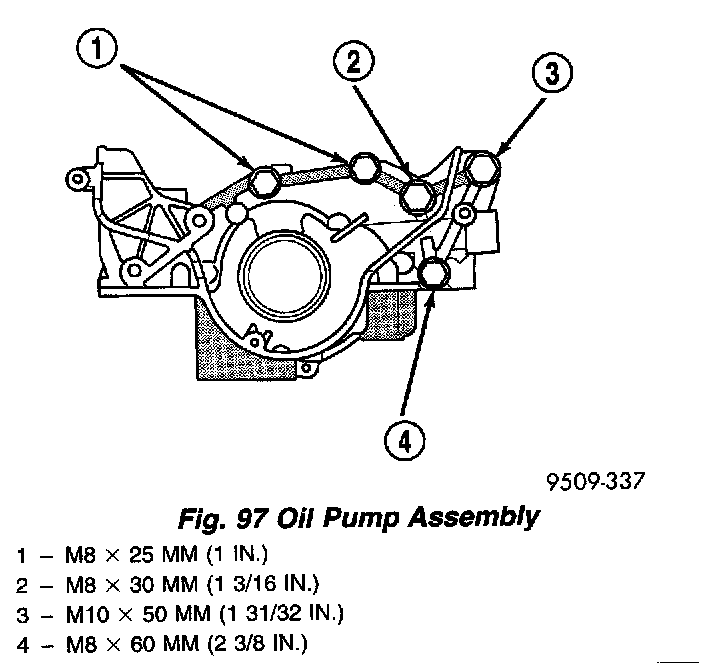 1
2
3
4

9509-337

Fig. 97 Oil Pump Assembly

1 – M8 × 25 MM (1 IN.)
2 – M8 × 30 MM (1 3/16 IN.)
3 – M10 × 50 MM (1 31/32 IN.)
4 – M8 × 60 MM (2 3/8 IN.)