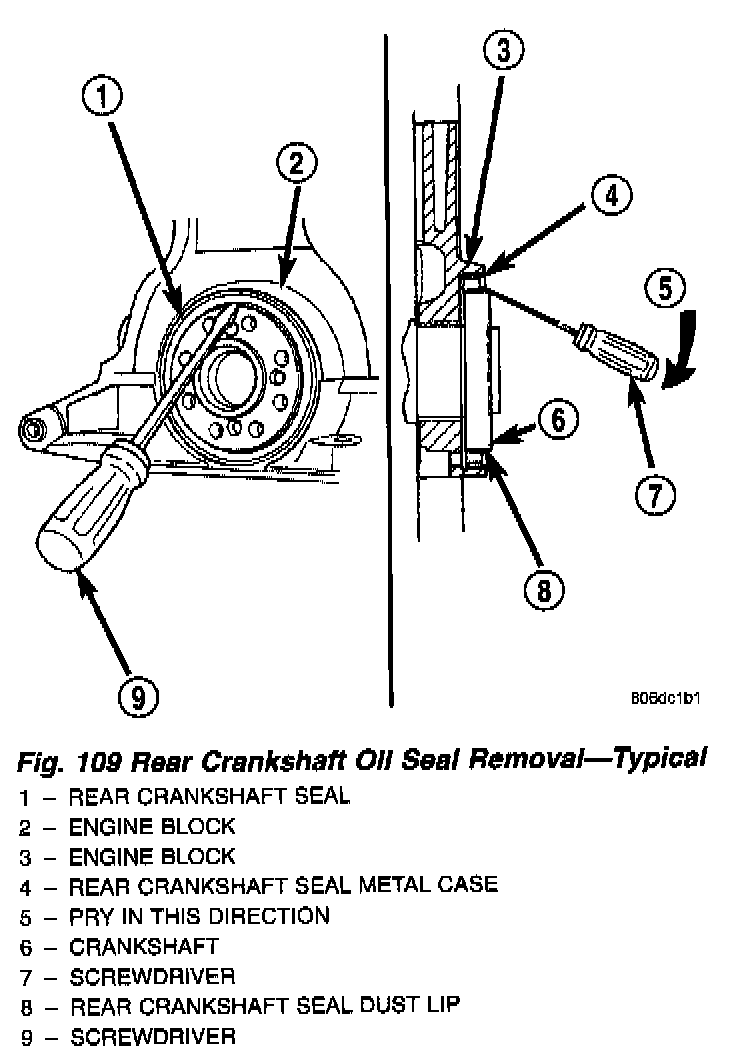 1
2
3
4
5
6
7
8
9
806dc1b1

Fig. 109 Rear Crankshaft Oil Seal Removal—Typical

1 – REAR CRANKSHAFT SEAL
2 – ENGINE BLOCK
3 – ENGINE BLOCK
4 – REAR CRANKSHAFT SEAL METAL CASE
5 – PRY IN THIS DIRECTION
6 – CRANKSHAFT
7 – SCREWDRIVER
8 – REAR CRANKSHAFT SEAL DUST LIP
9 – SCREWDRIVER