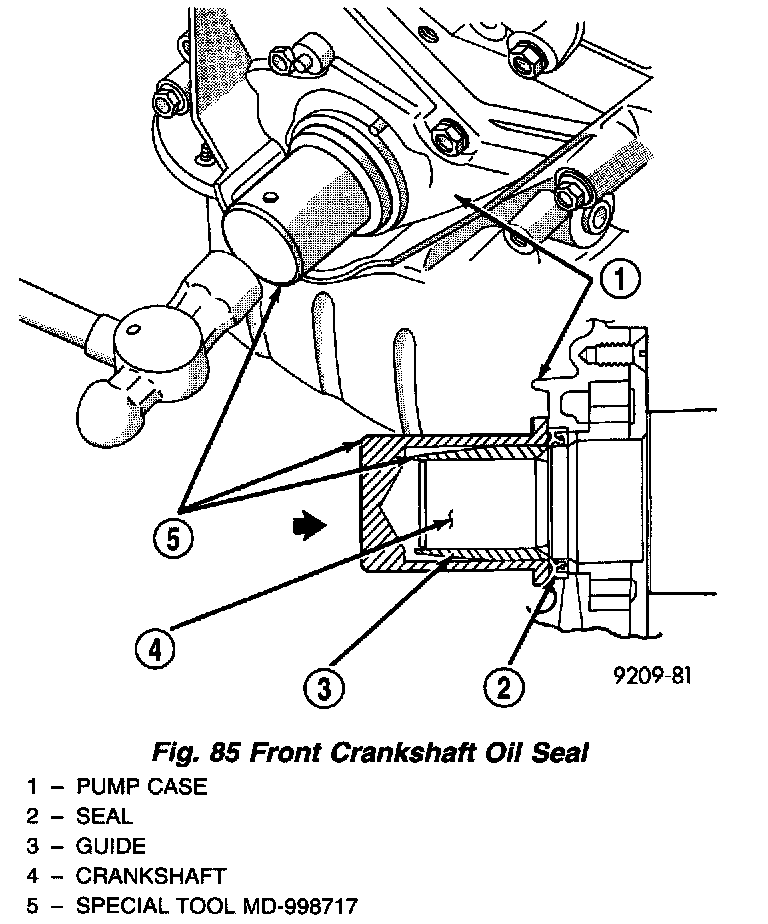 1

5

4

3

2

9209-81

Fig. 85 Front Crankshaft Oil Seal

1 – PUMP CASE
2 – SEAL
3 – GUIDE
4 – CRANKSHAFT
5 – SPECIAL TOOL MD-998717