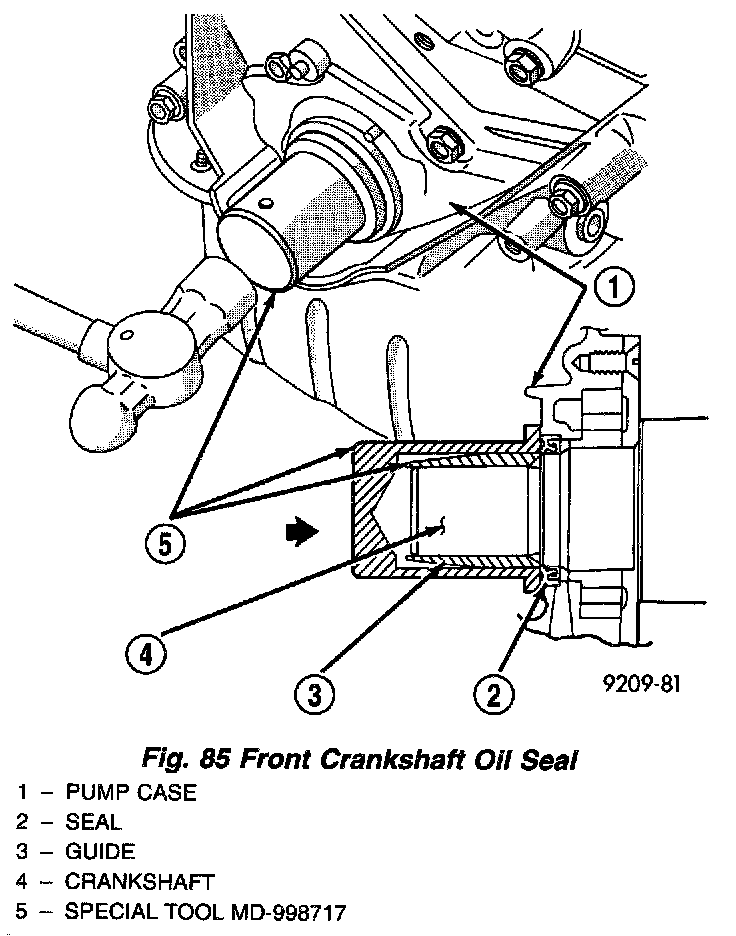 1

5

4

3

2

9209-81

Fig. 85 Front Crankshaft Oil Seal

1 – PUMP CASE
2 – SEAL
3 – GUIDE
4 – CRANKSHAFT
5 – SPECIAL TOOL MD-998717