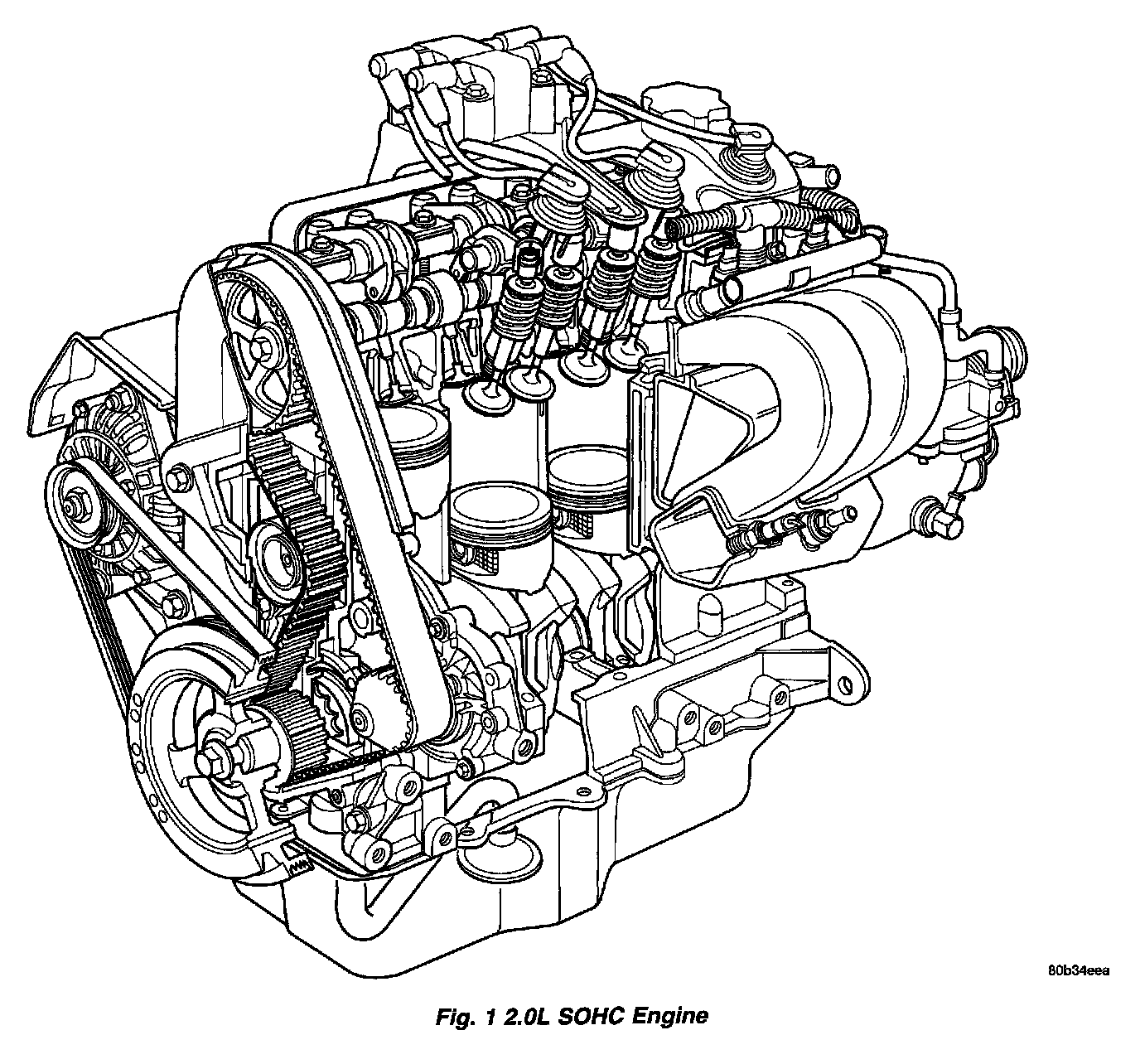 80b34eea

Fig. 1 2.0L SOHC Engine